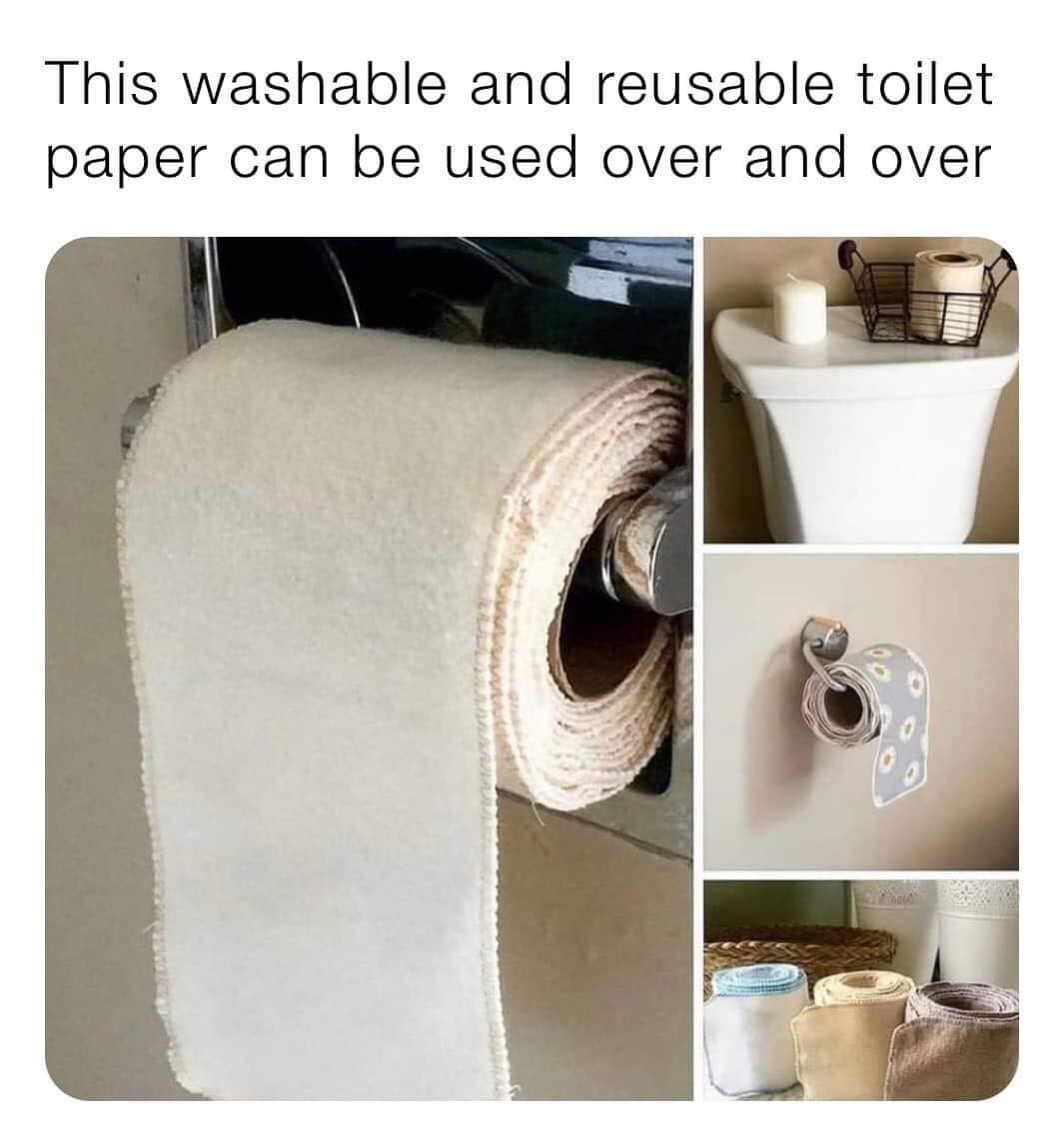 This washable and reusable toilet paper can be used over and over